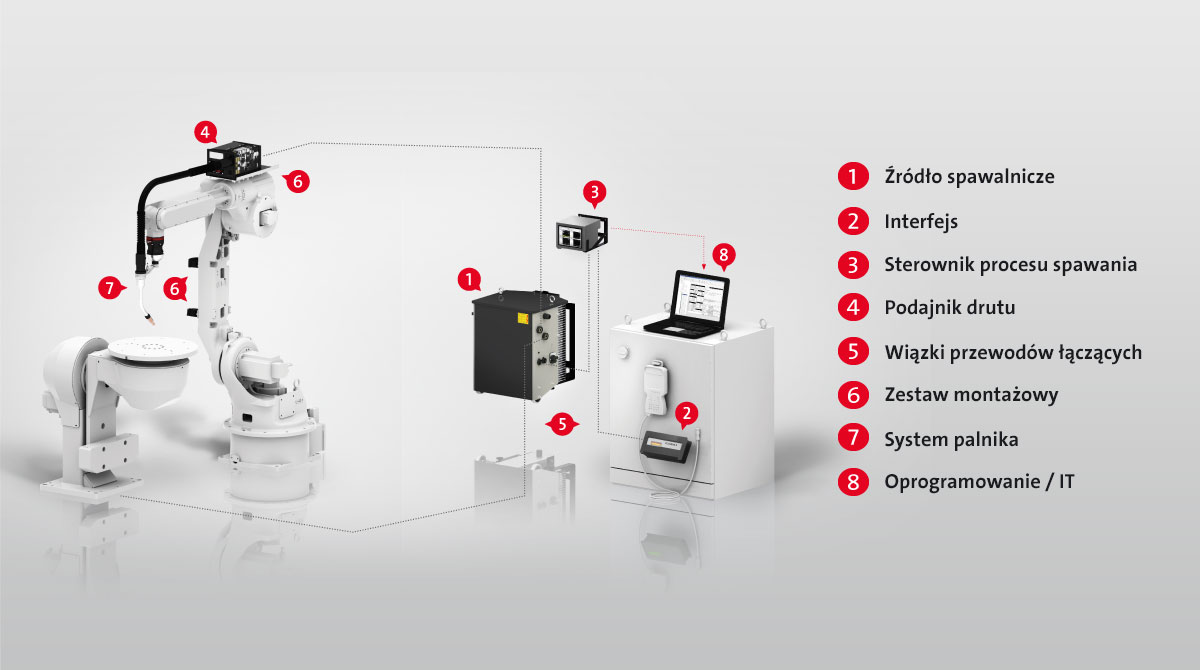 4

6

7

6

1

3

8

5

2

1 Źródło spawalnicze

2 Interfejs

3 Sterownik procesu spawania

4 Podajnik drutu

5 Wiązki przewodów łączących

6 Zestaw montażowy

7 System palnika

8 Oprogramowanie / IT