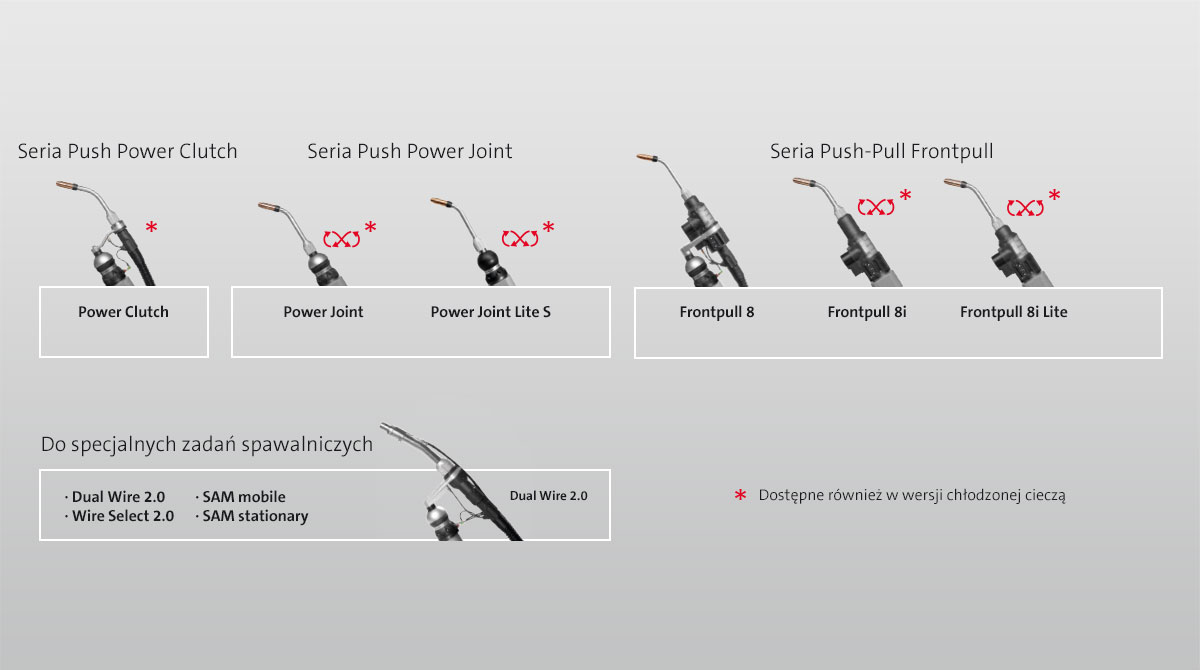 Seria Push Power Clutch

*

Power Clutch

Seria Push Power Joint

*

*

Power Joint

Power Joint Lite S

Seria Push-Pull Frontpull

*

*

Frontpull 8

Frontpull 8i

Frontpull 8i Lite

Do specjalnych zadań spawalniczych

· Dual Wire 2.0
· Wire Select 2.0

· SAM mobile
· SAM stationary

Dual Wire 2.0

* Dostępne również w wersji chłodzonej cieczą